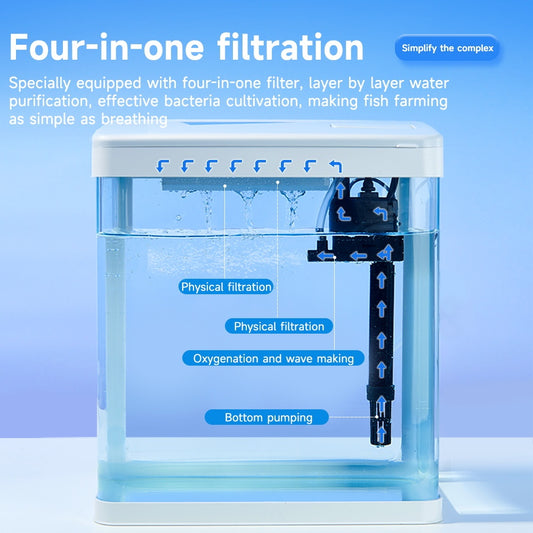 Four-in-one filtration

Simplify the complex

Specially equipped with four-in-one filter, layer by layer water purification, effective bacteria cultivation, making fish farming as simple as breathing

Physical filtration

Physical filtration

Oxygenation and wave making

Bottom pumping